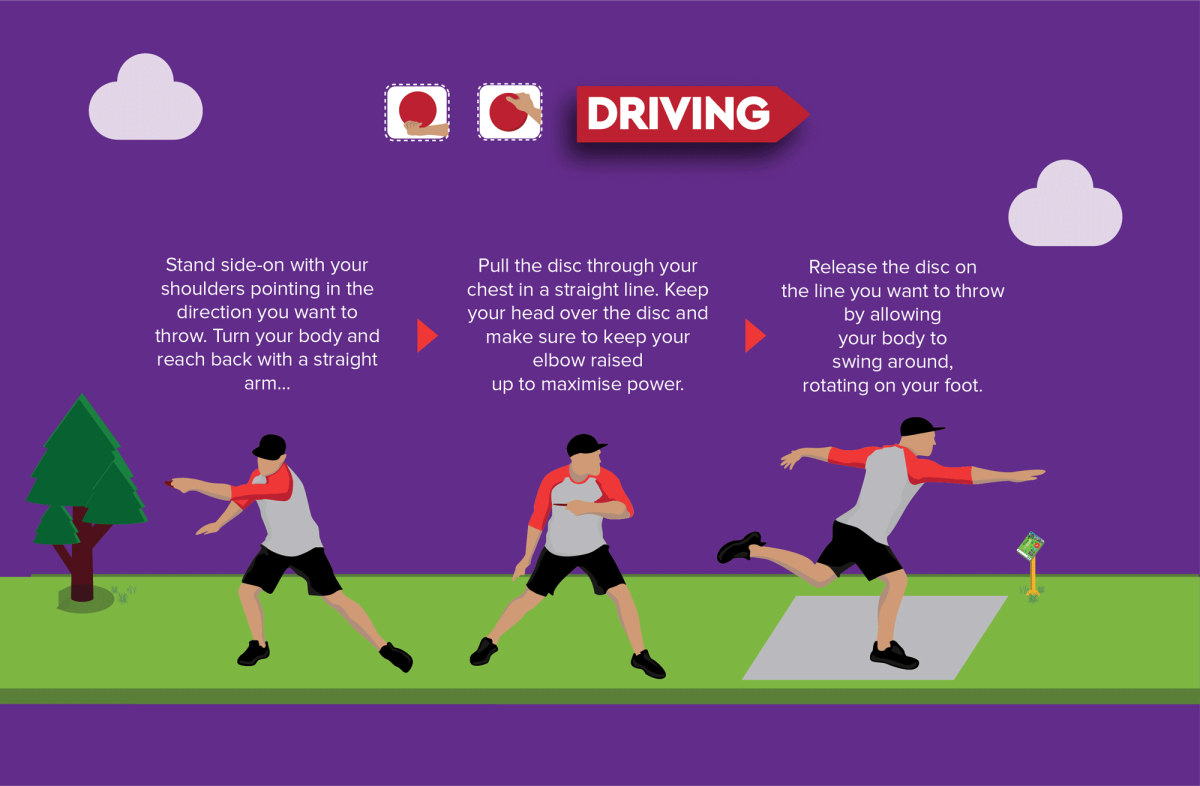 DRIVING

Stand side-on with your shoulders pointing in the direction you want to throw. Turn your body and reach back with a straight arm...

Pull the disc through your chest in a straight line. Keep your head over the disc and make sure to keep your elbow raised up to maximise power.

Release the disc on the line you want to throw by allowing your body to swing around, rotating on your foot.